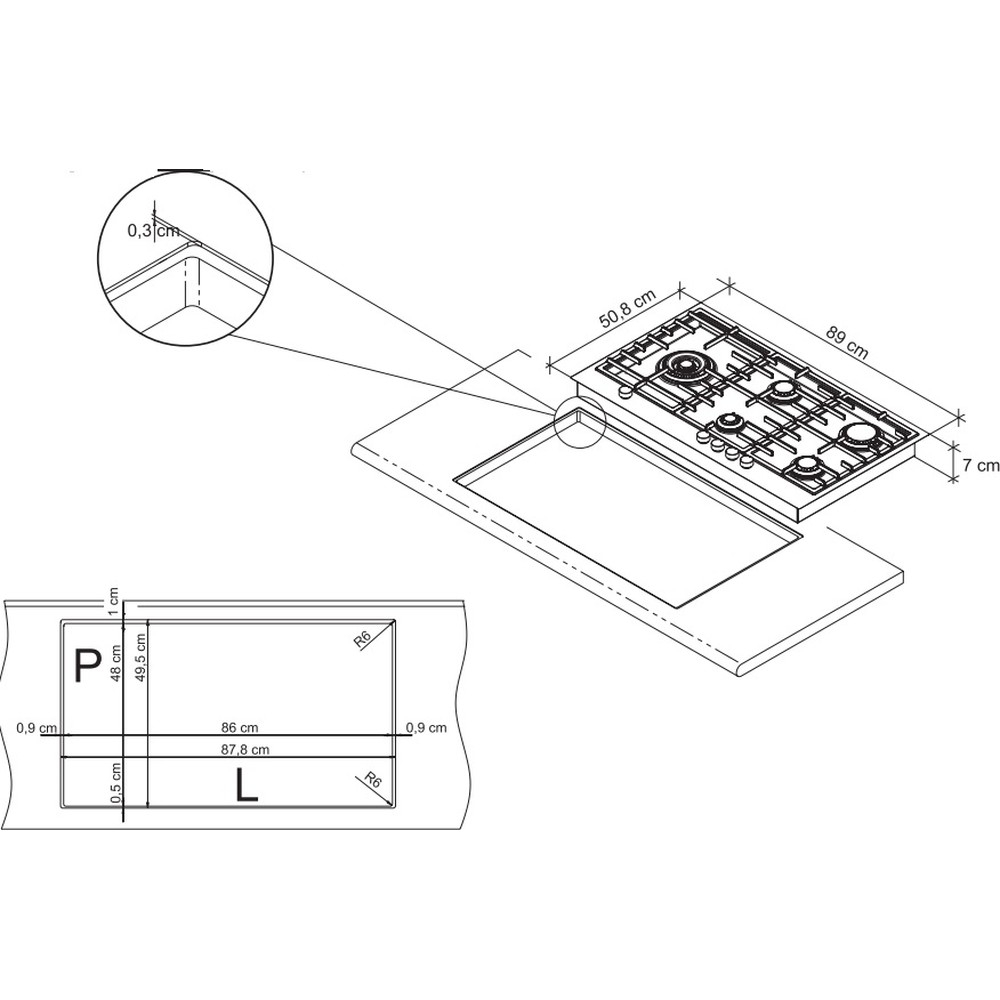 0,3 cm

50,8 cm
89 cm
7 cm

1 cm
P
48 cm
49,5 cm
R6
0,9 cm
86 cm
0,9 cm
87,8 cm
0,5 cm
L
R6